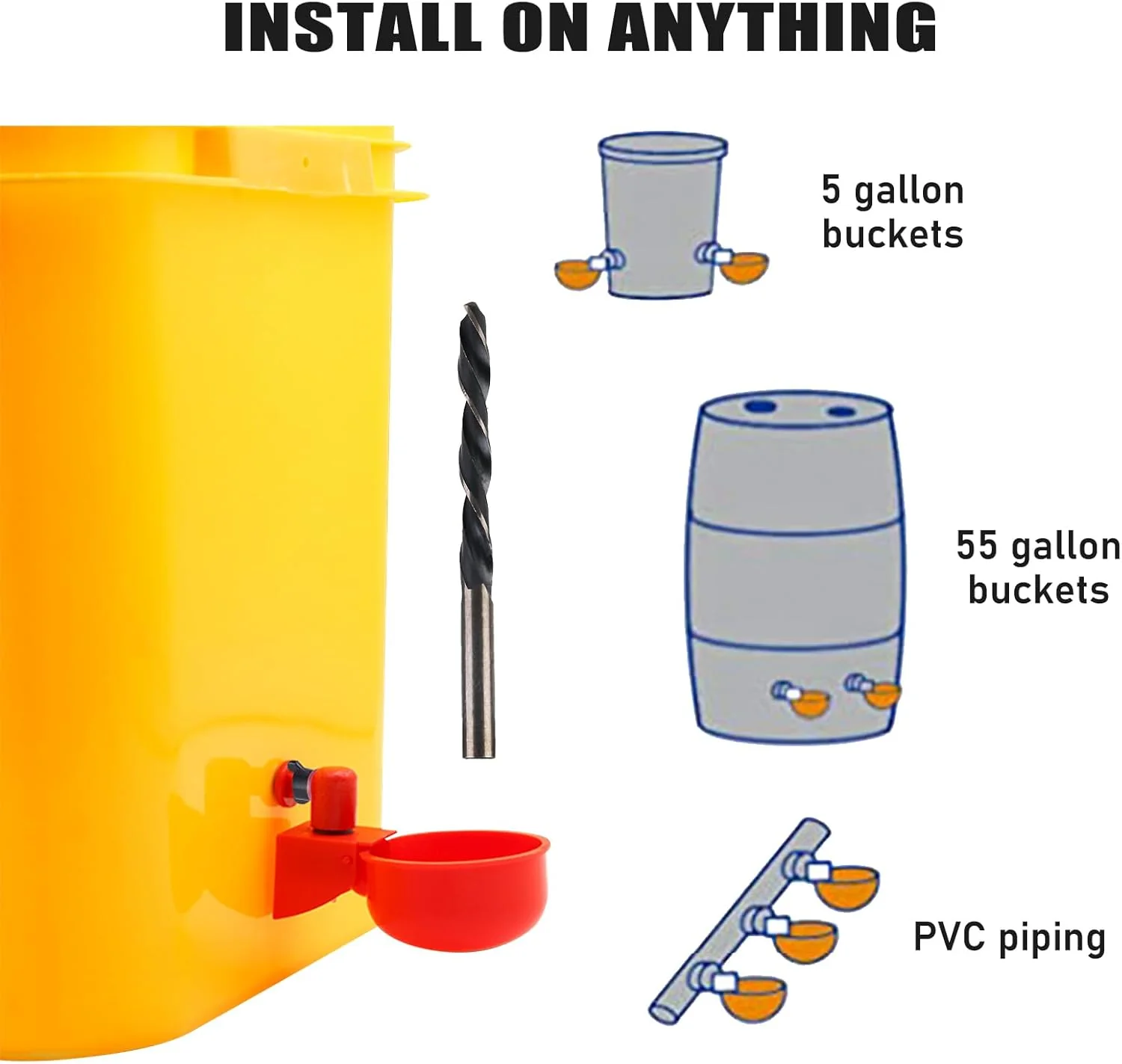 INSTALL ON ANYTHING

5 gallon buckets

55 gallon buckets

PVC piping